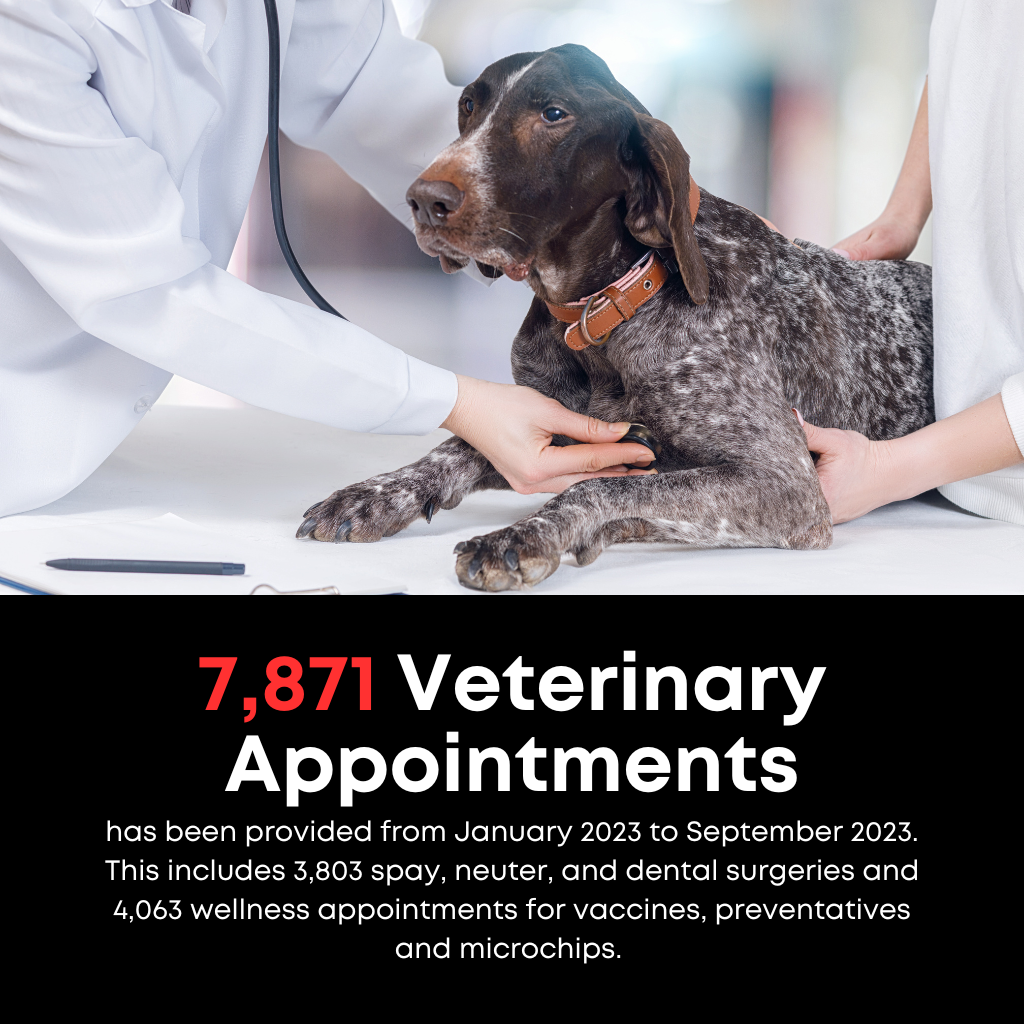 7,871 Veterinary Appointments

has been provided from January 2023 to September 2023. This includes 3,803 spay, neuter, and dental surgeries and 4,063 wellness appointments for vaccines, preventatives and microchips.