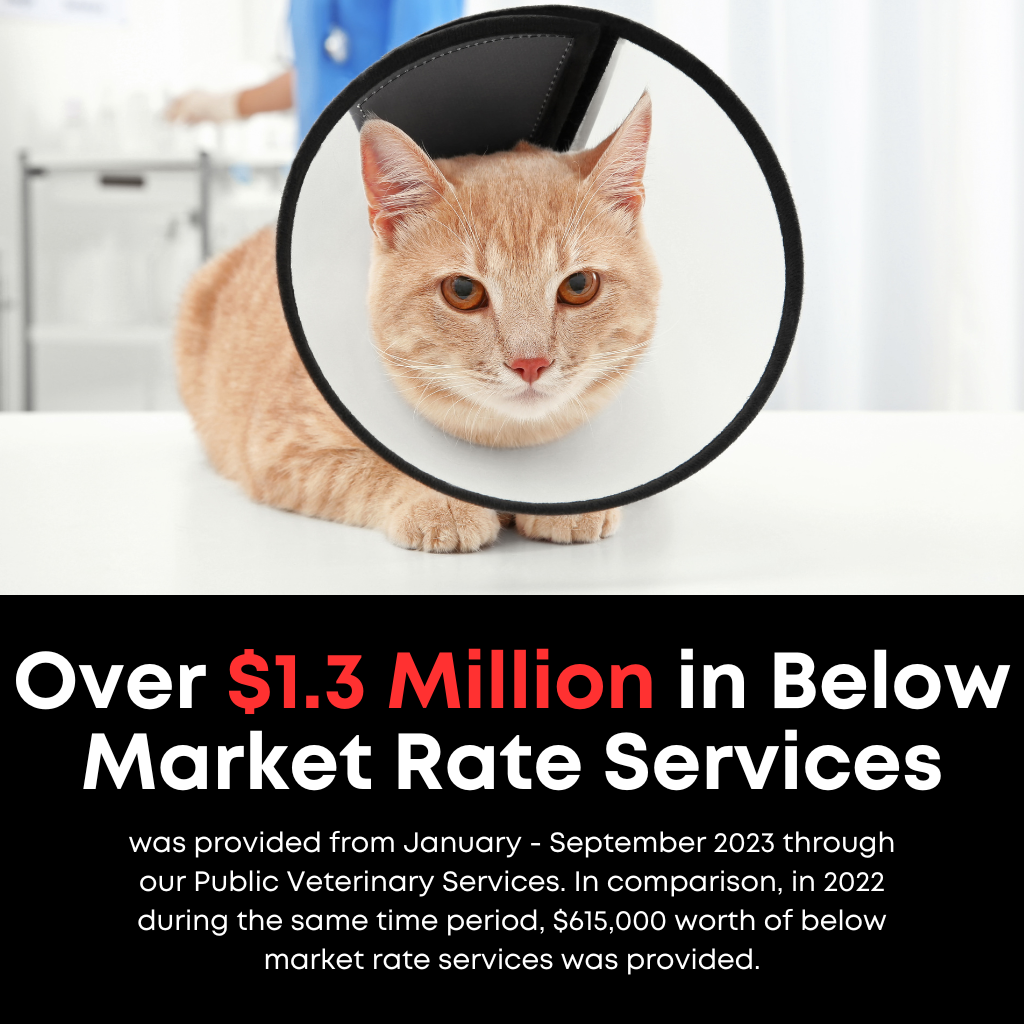 Over \$1.3 Million in Below Market Rate Services

was provided from January - September 2023 through our Public Veterinary Services. In comparison, in 2022 during the same time period, \$615,000 worth of below market rate services was provided.