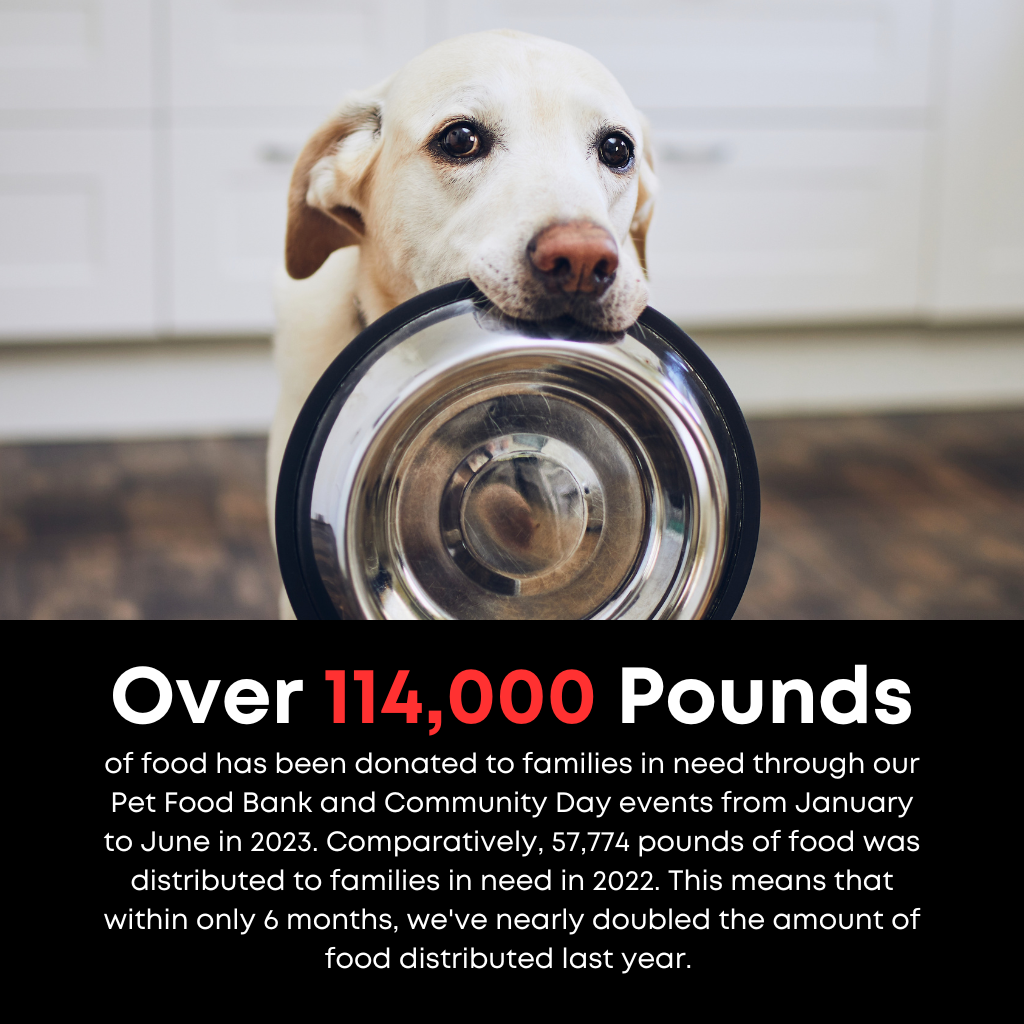 Over 114,000 Pounds

of food has been donated to families in need through our Pet Food Bank and Community Day events from January to June in 2023. Comparatively, 57,774 pounds of food was distributed to families in need in 2022. This means that within only 6 months, we've nearly doubled the amount of food distributed last year.