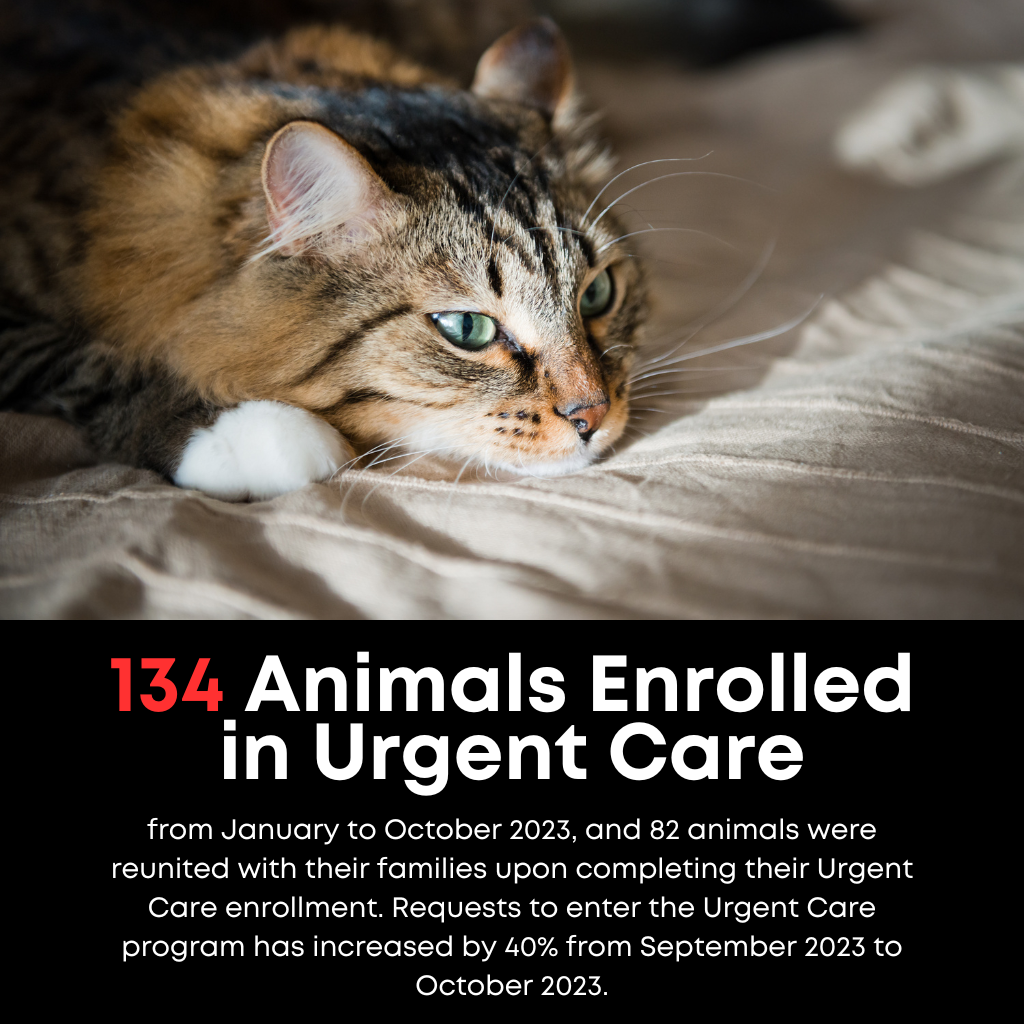 134 Animals Enrolled in Urgent Care

from January to October 2023, and 82 animals were reunited with their families upon completing their Urgent Care enrollment. Requests to enter the Urgent Care program has increased by 40% from September 2023 to October 2023.